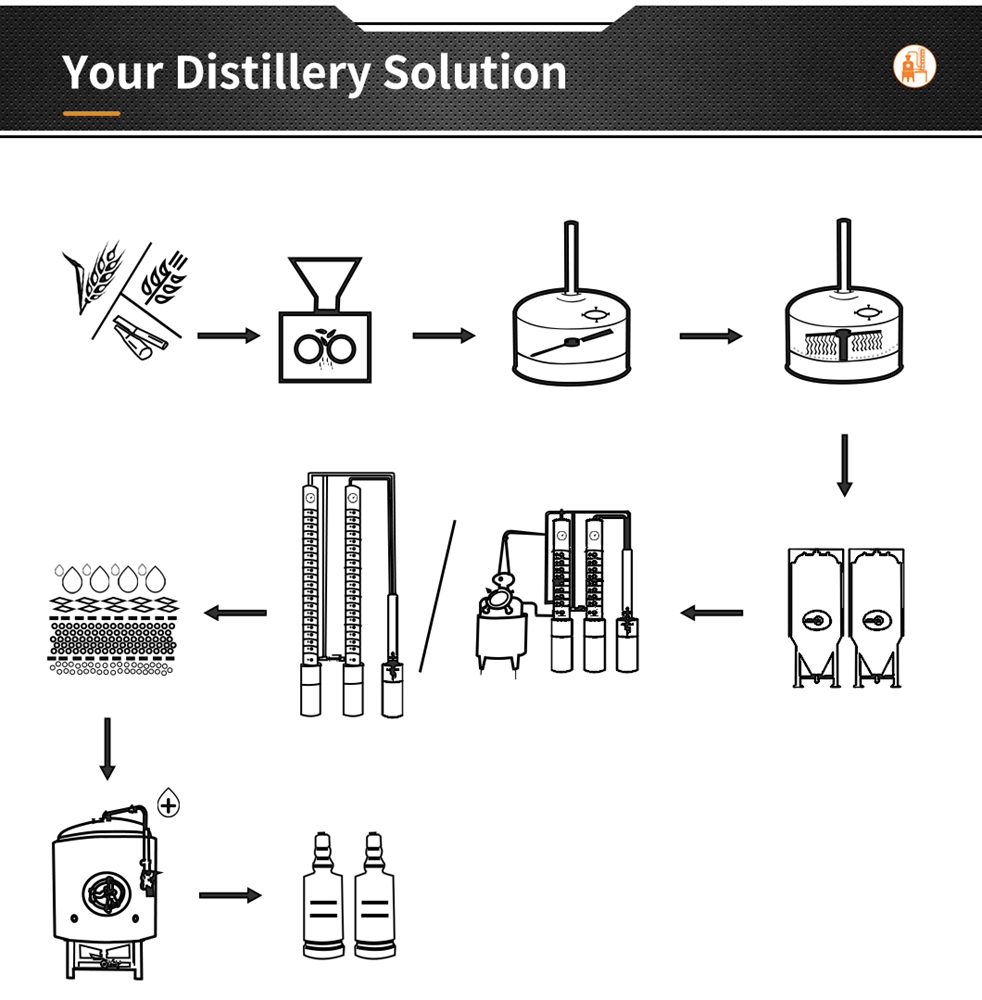 Your Distillery Solution